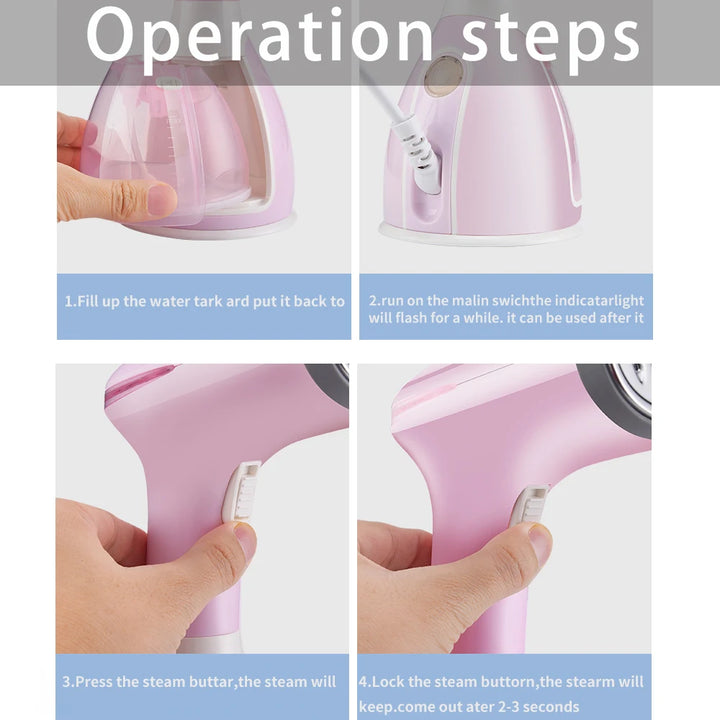 Operation steps

1.Fill up the water tark ard put it back to

2.run on the malin swichthe indicatarlight will flash for a while. it can be used after it

3.Press the steam buttar,the steam will

4.Lock the steam buttorn,the stearm will keep.come out ater 2-3 seconds