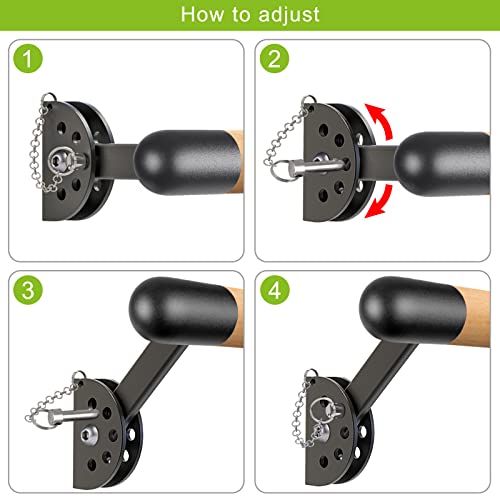 How to adjust

1

2

3

4